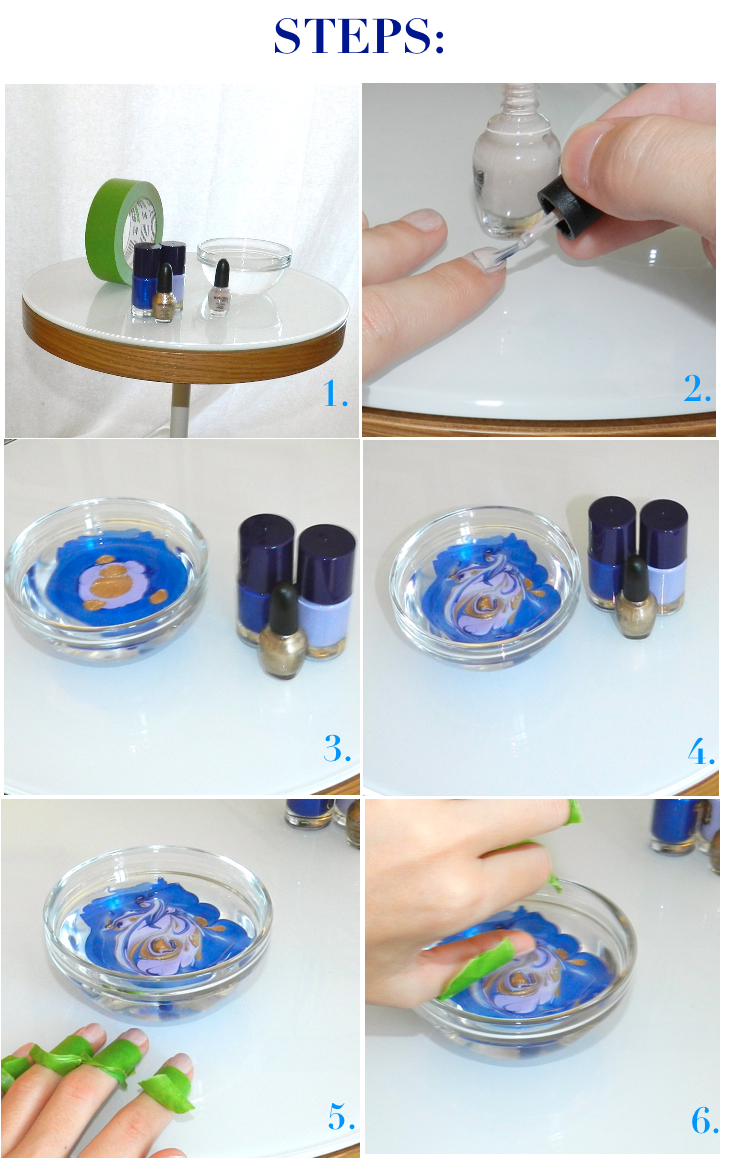 STEPS:

1.

2.

3.

4.

5.

6.